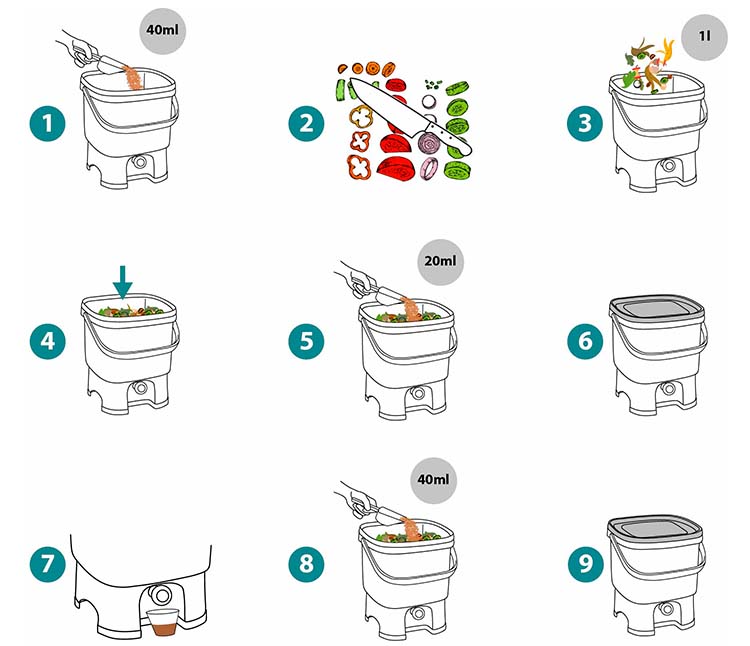 40ml

1

2

1l

3

4

20ml

5

6

7

40ml

8

9